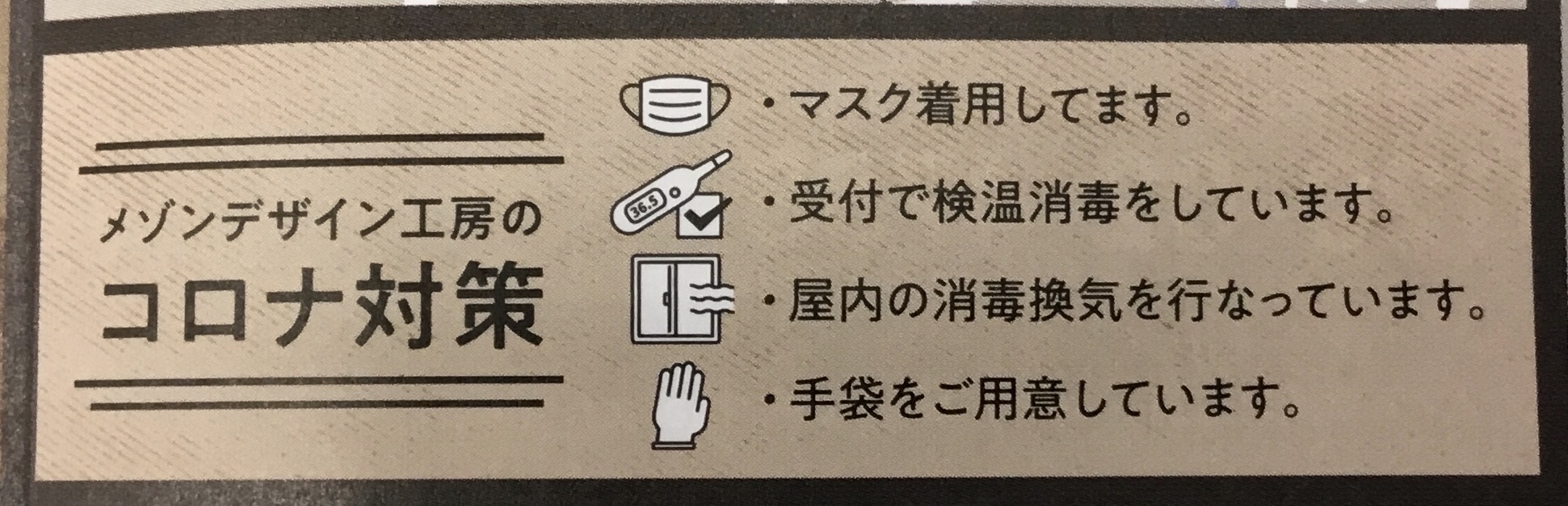 メゾンデザイン工房の
コロナ対策

・マスク着用してます。
36.5
・受付で検温消毒をしています。
・屋内の消毒換気を行なっています。
・手袋をご用意しています。